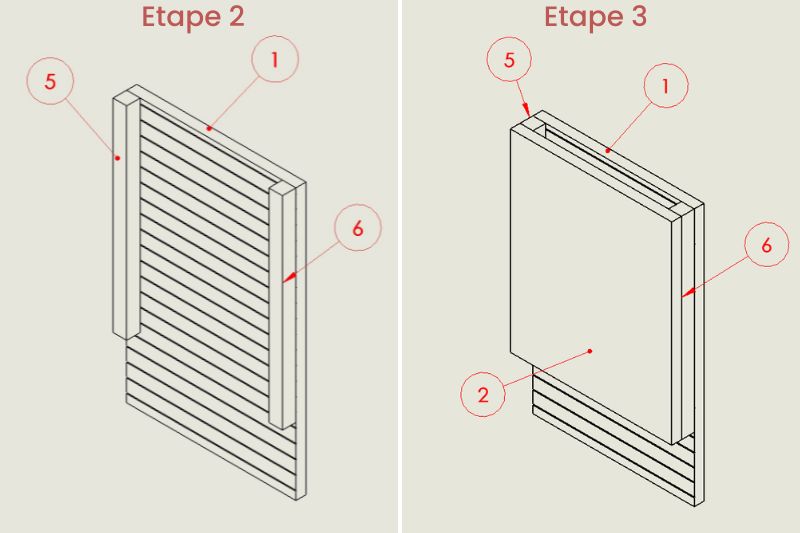 Etape 2

5

1

6

Etape 3

5

1

6

2